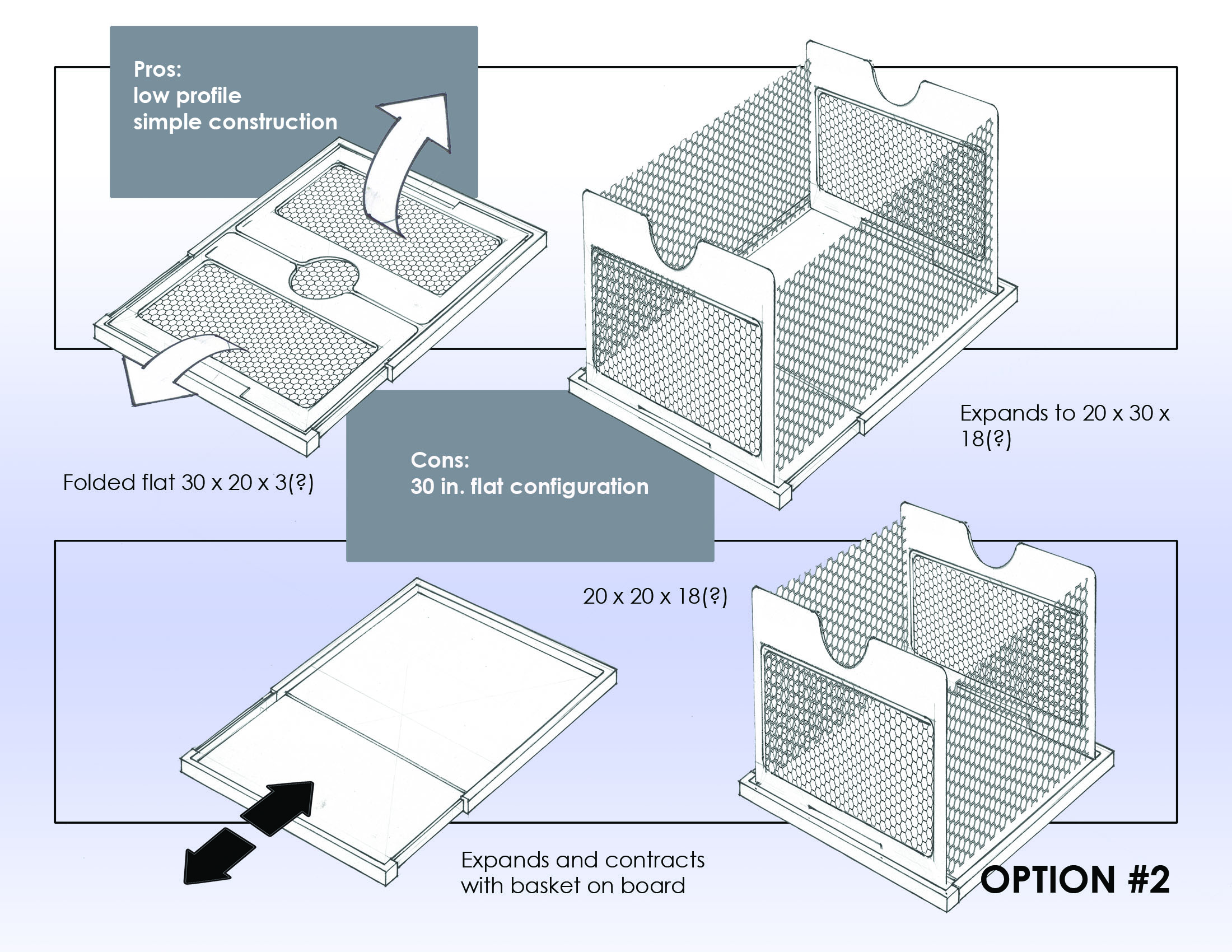 Pros:
low profile
simple construction

Expands to 20 x 30 x 18(?)

Folded flat 30 x 20 x 3(?)

Cons:
30 in. flat configuration

20 x 20 x 18(?)

Expands and contracts with basket on board

OPTION #2