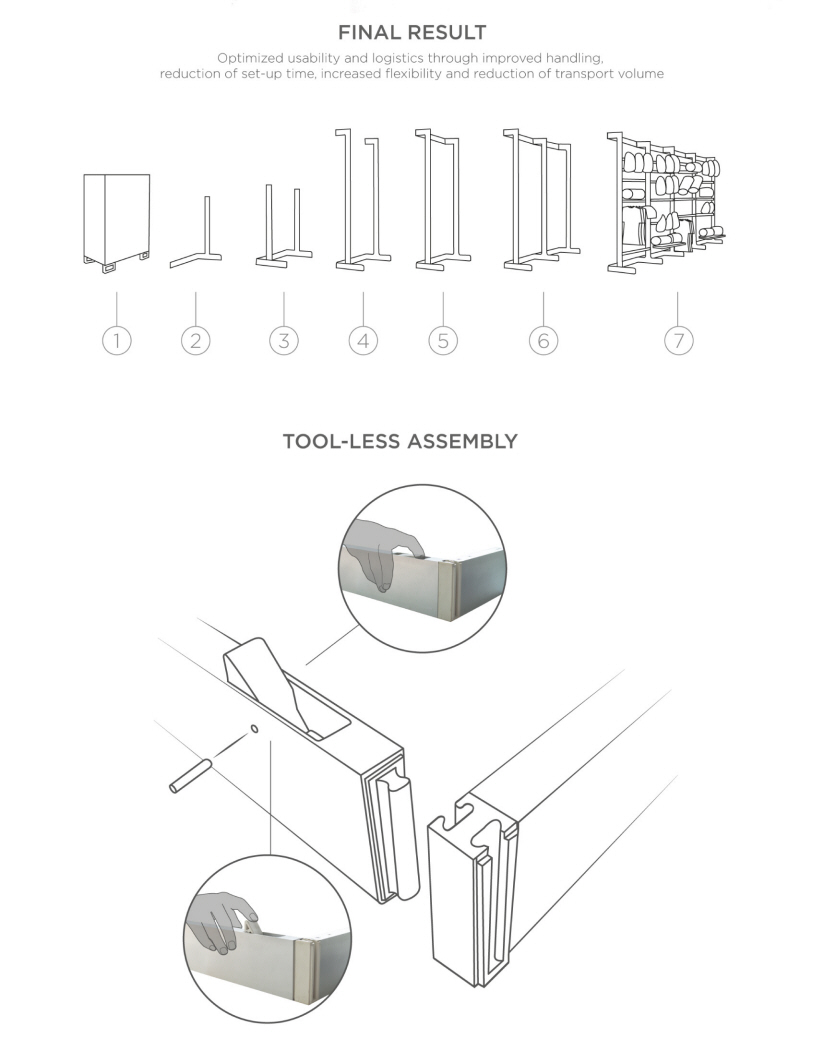 FINAL RESULT

Optimized usability and logistics through improved handling, reduction of set-up time, increased flexibility and reduction of transport volume

1 2 3 4 5 6 7

TOOL-LESS ASSEMBLY